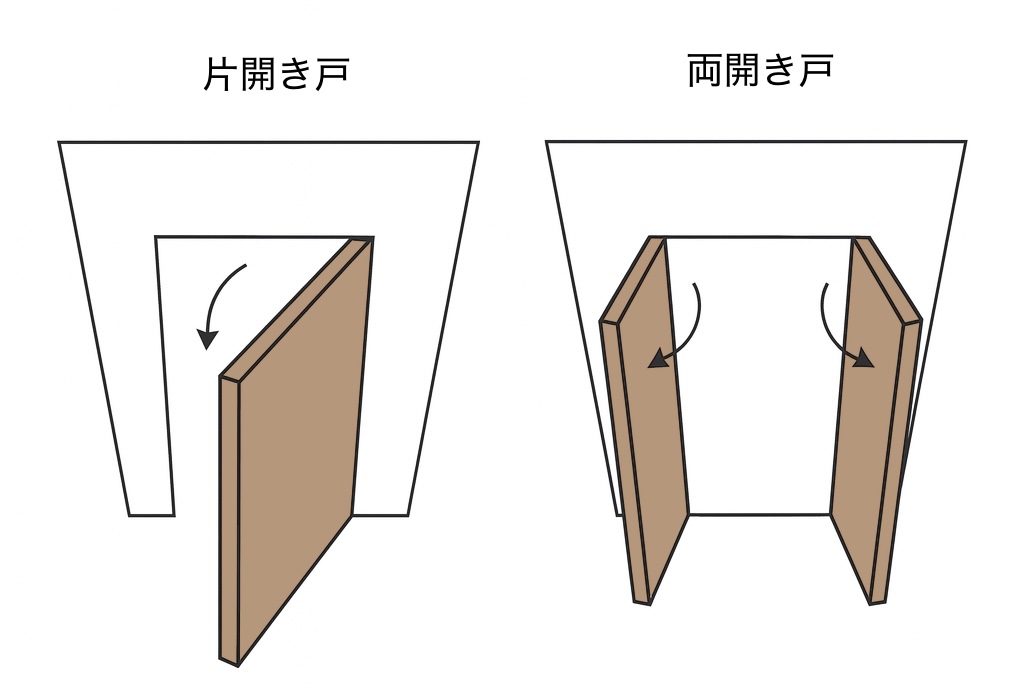 片開き戸

両開き戸